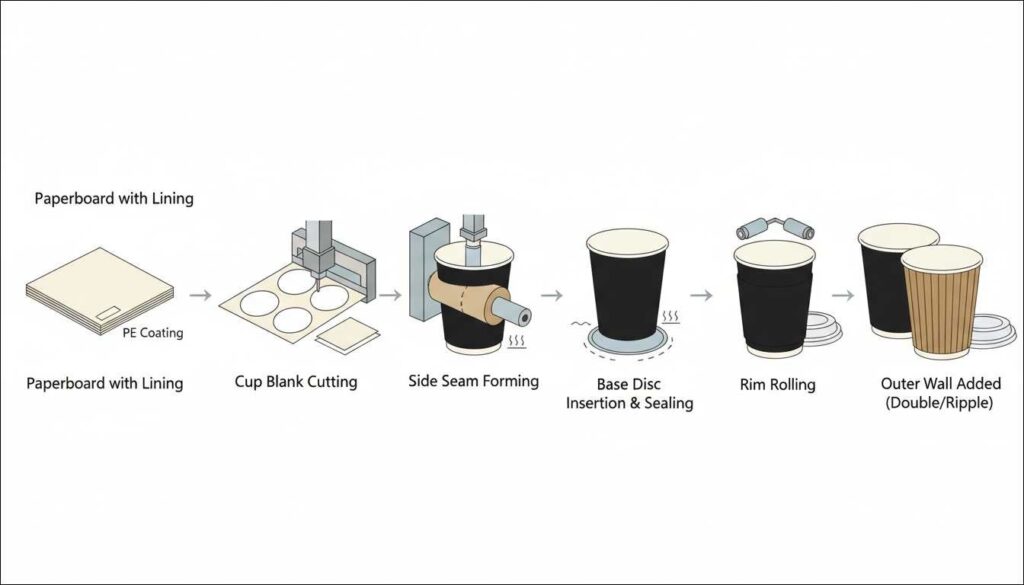 Paperboard with Lining

PE Coating

Paperboard with Lining

Cup Blank Cutting

Side Seam Forming

Base Disc Insertion & Sealing

Rim Rolling

Outer Wall Added (Double/Ripple)