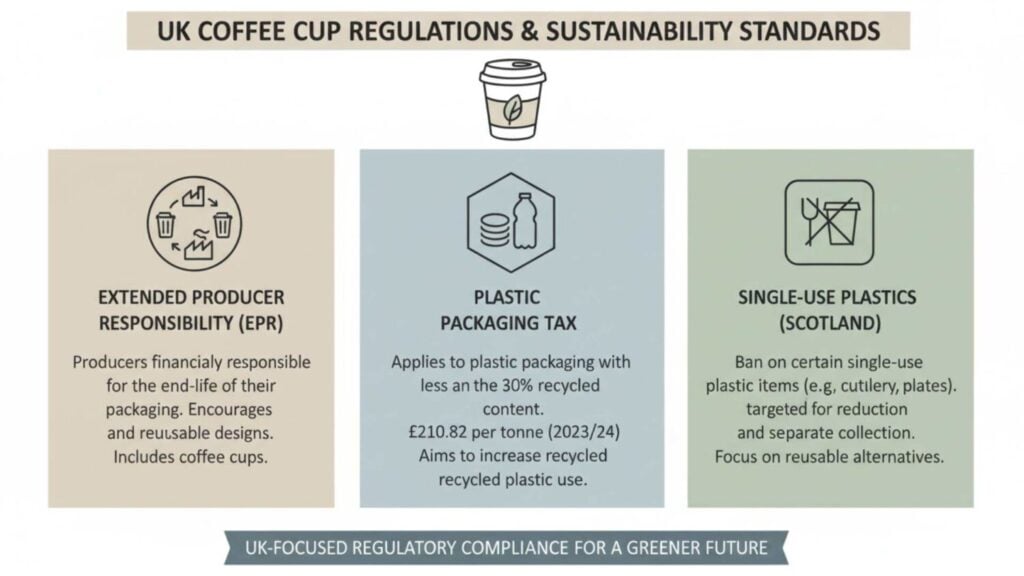 UK COFFEE CUP REGULATIONS & SUSTAINABILITY STANDARDS

EXTENDED PRODUCER RESPONSIBILITY (EPR)

Producers financialy responsible for the end-life of their packaging. Encourages and reuusable designs. Includes coffee cups.

PLASTIC PACKAGING TAX

Applies to plastic packaging with less an the 30% recycled content. £210.82 per tonne (2023/24) Aims to increase recycled recycled plastic use.

SINGLE-USE PLASTICS (SCOTLAND)

Ban on certain single-use plastic items (e.g, cutilery, plates). targeted for reduction and separate collection. Focus on reusable alternatives.

UK-FOCUSED REGULATORY COMPLIANCE FOR A GREENER FUTURE