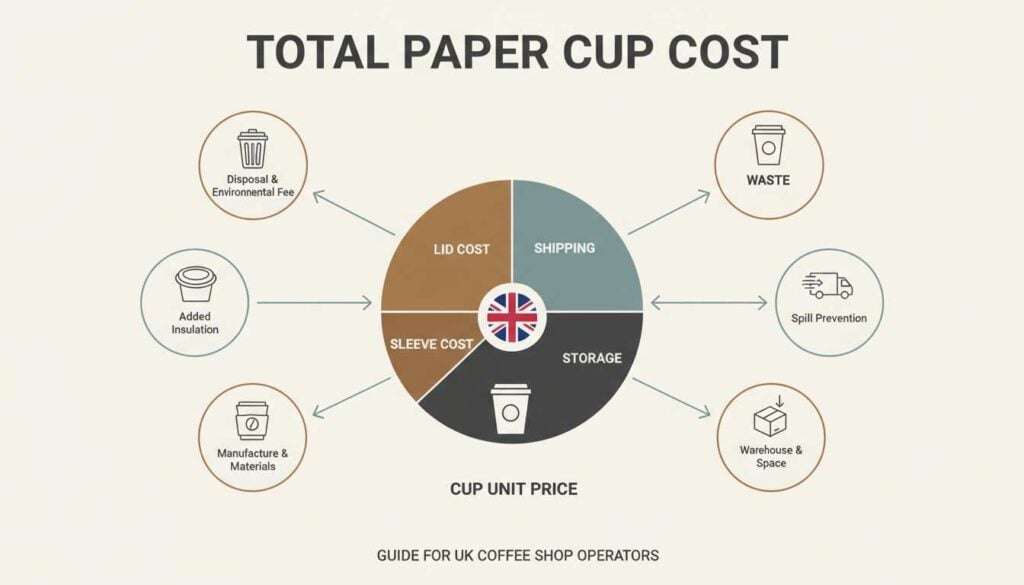 TOTAL PAPER CUP COST

Disposal & Environmental Fee

Added Insulation

Manufacture & Materials

LID COST

SHIPPING

SLEEVE COST

STORAGE

WASTE

Spill Prevention

Warehouse & Space

CUP UNIT PRICE

GUIDE FOR UK COFFEE SHOP OPERATORS